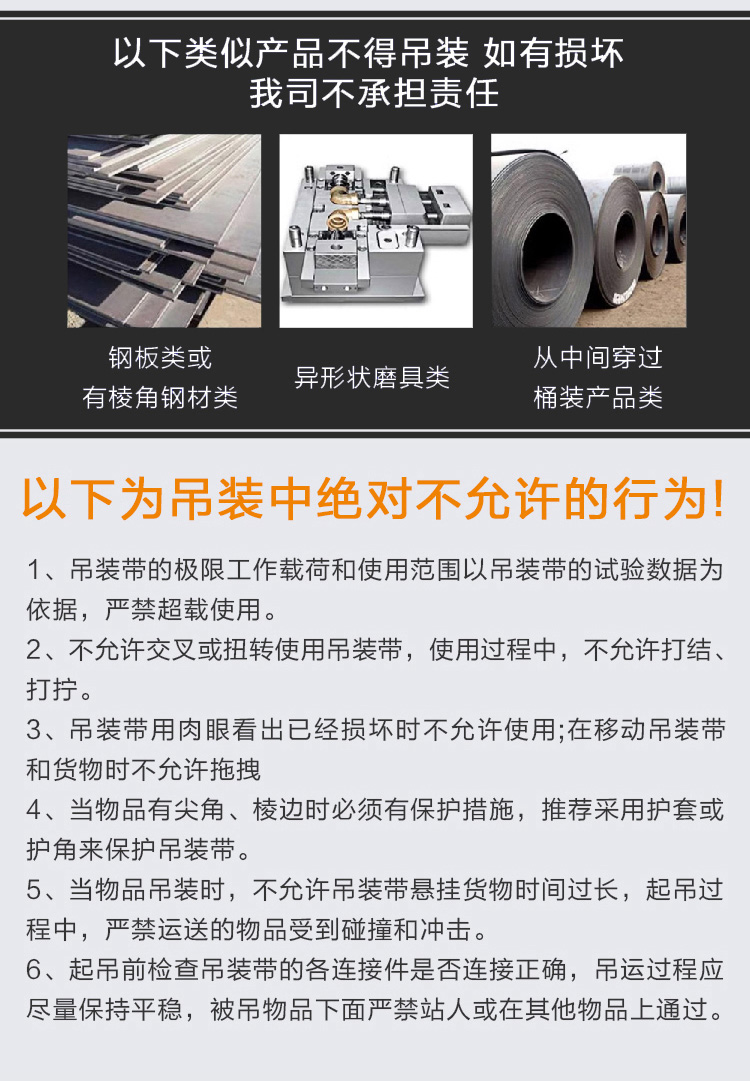 以下类似产品不得吊装 如有损坏
我司不承担责任

钢板类或
有棱角钢材类

异形状磨具类

从中间穿过
桶装产品类

以下为吊装中绝对不允许的行为!

1、吊装带的极限工作载荷和使用范围以吊装带的试验数据为依据，严禁超载使用。

2、不允许交叉或扭转使用吊装带，使用过程中，不允许打结、打拧。

3、吊装带用肉眼看出已经损坏时不允许使用;在移动吊装带和货物时不允许拖拽

4、当物品有尖角、棱边时必须有保护措施，推荐采用护套或护角来保护吊装带。

5、当物品吊装时，不允许吊装带悬挂货物时间过长，起吊过程中，严禁运送的物品受到碰撞和冲击。

6、起吊前检查吊装带的各连接件是否连接正确，吊运过程应尽量保持平稳，被吊物品下面严禁站人或在其他物品上通过。